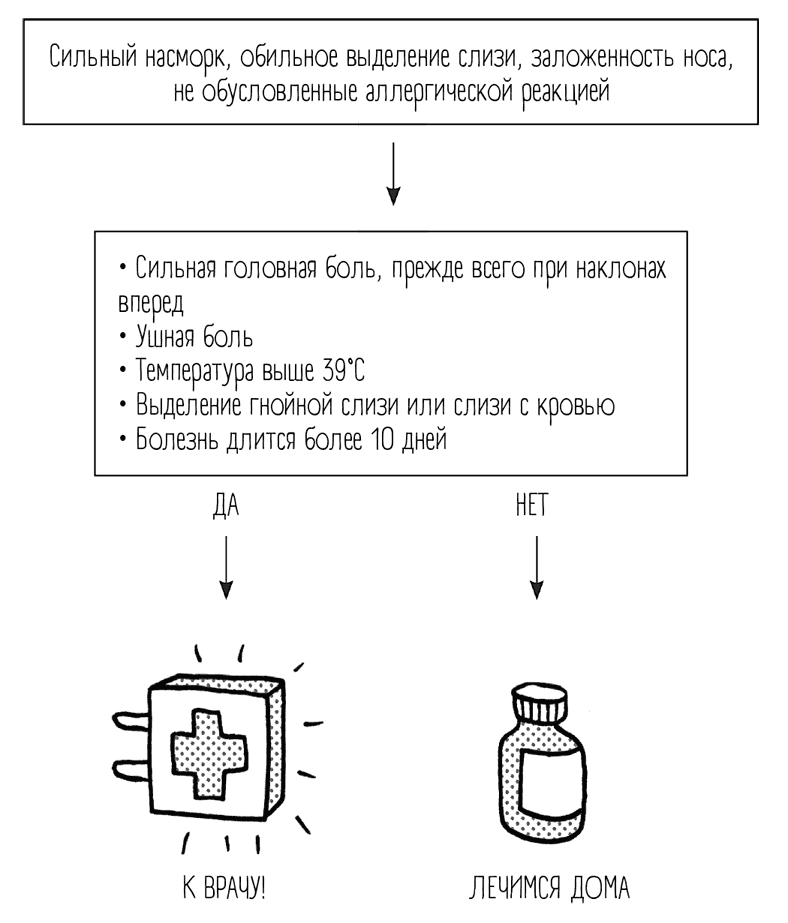 Сильный насморк, обильное выделение слизи, заложенность носа, не обусловленные аллергической реакцией

• Сильная головная боль, прежде всего при наклонах вперед
• Ушная боль
• Температура выше 39°C
• Выделение гнойной слизи или слизи с кровью
• Болезнь длится более 10 дней

ДА

НЕТ

К ВРАЧУ!

ЛЕЧИМСЯ ДОМА