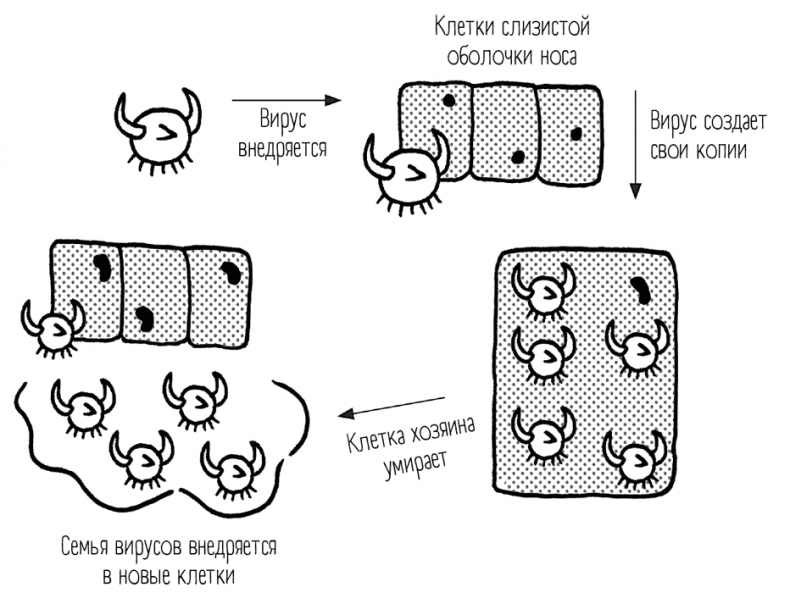 Клетки слизистой оболочки носа

Вирус внедряется

Вирус создает свои копии

Клетка хозяина умирает

Семья вирусов внедряется в новые клетки