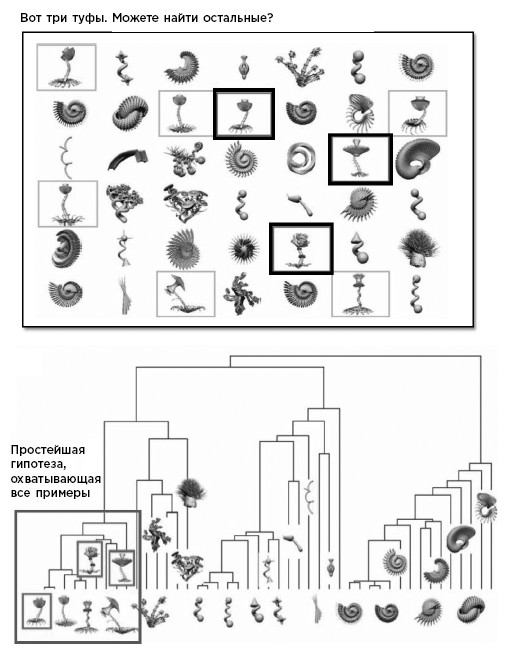 Вот три туфы. Можете найти остальные?

Простейшая гипотеза, охватывающая все примеры