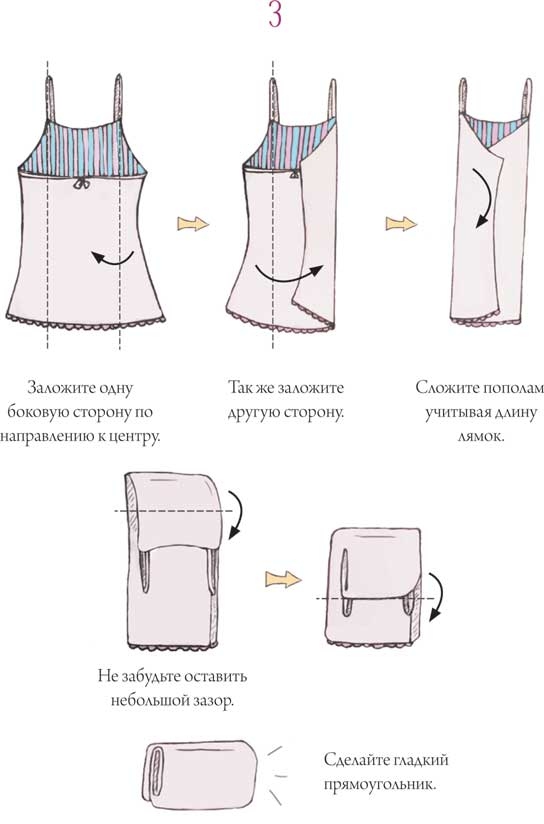 3

Заложите одну боковую сторону по направлению к центру.

Так же заложите другую сторону.

Сложите пополам учитывая длину лямок.

Не забудьте оставить небольшой зазор.

Сделайте гладкий прямоугольник.