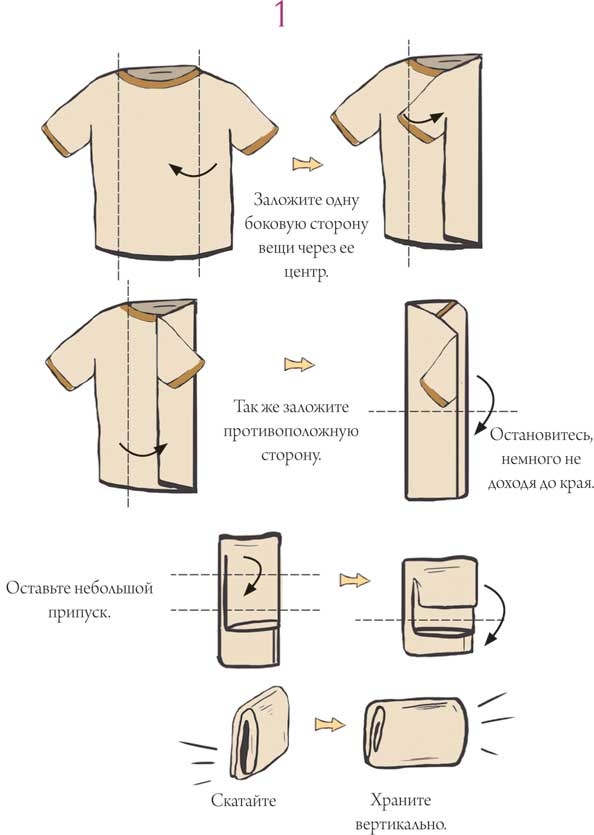 1

Заложите одну боковую сторону вещи через ее центр.

Так же заложите противоположную сторону.

Остановитесь, немного не доходя до края.

Оставьте небольшой припуск.

Скатайте

Храните вертикально.