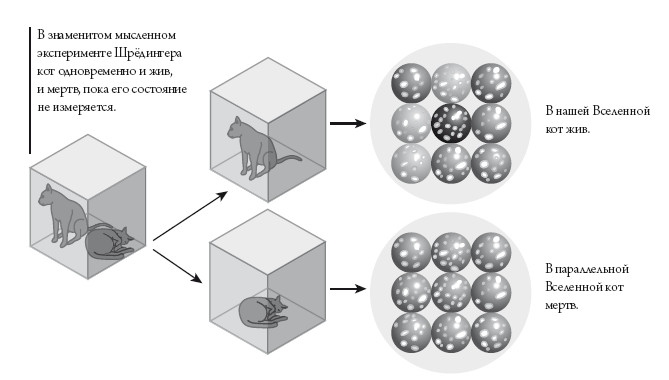 В знаменитом мысленном эксперименте Шрёдингера кот одновременно и жив, и мертв, пока его состояние не измеряется.

В нашей Вселенной кот жив.

В параллельной Вселенной кот мертв.