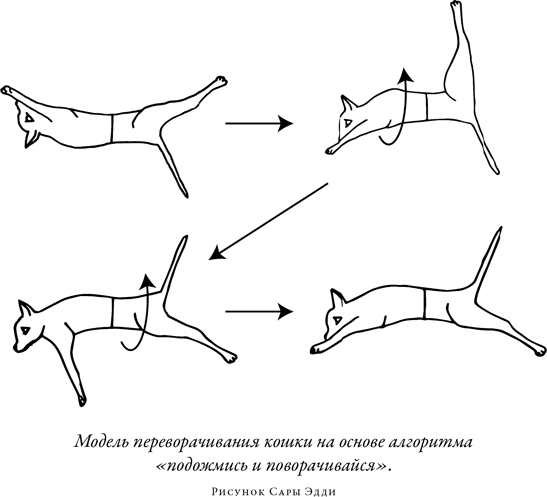 Модель переворачивания кошки на основе алгоритма «подожмись и поворачивайся».

Рисунок Сары Эдди