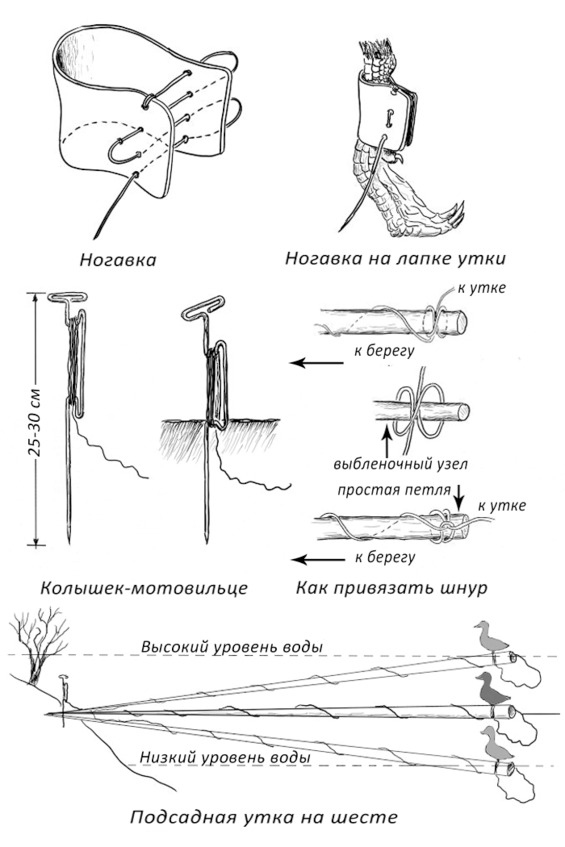 Ногавка

Ногавка на лапке утки

25-30 см

к утке

к берегу

выбленочный узел

простая петля

к утке

к берегу

Колышек-мотовильце

Как привязать шнур

Высокий уровень воды

Низкий уровень воды

Подсадная утка на шесте