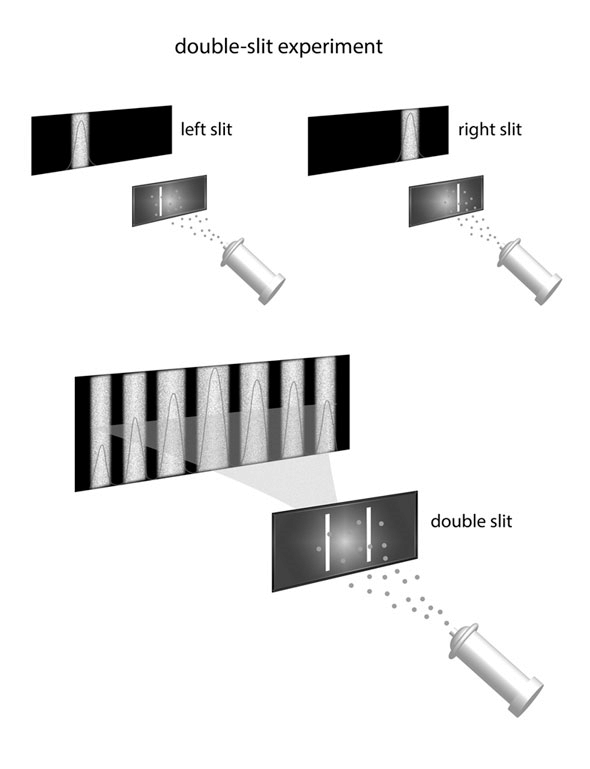 double-slit experiment

left slit

right slit

double slit