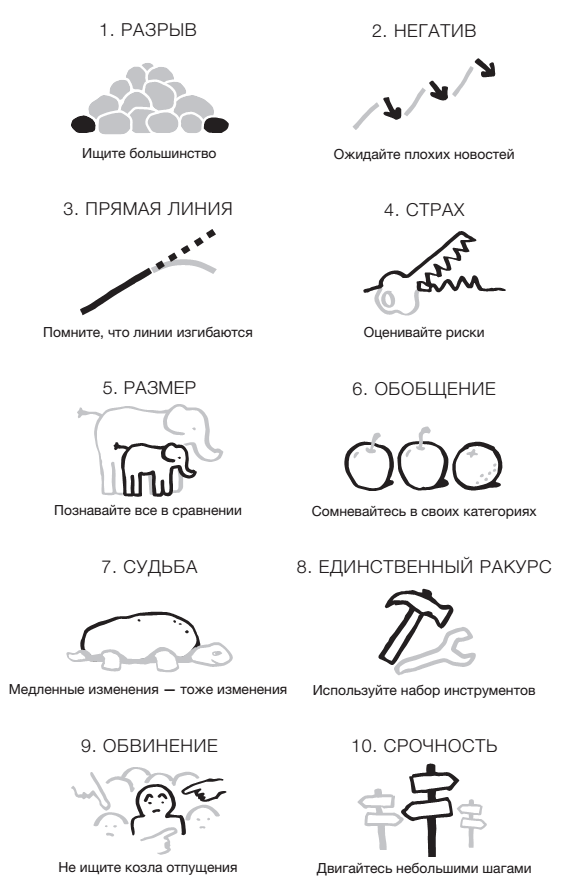 1. РАЗРЫВ

Ищите большинство

2. НЕГАТИВ

Ожидайте плохих новостей

3. ПРЯМАЯ ЛИНИЯ

Помните, что линии изгибаются

4. СТРАХ

Оценивайте риски

5. РАЗМЕР

Познавайте все в сравнении

6. ОБОБЩЕНИЕ

Сомневайтесь в своих категориях

7. СУДЬБА

Медленные изменения — тоже изменения

8. ЕДИНСТВЕННЫЙ РАКУРС

Используйте набор инструментов

9. ОБВИНЕНИЕ

Не ищите козла отпущения

10. СРОЧНОСТЬ

Двигайтесь небольшими шагами