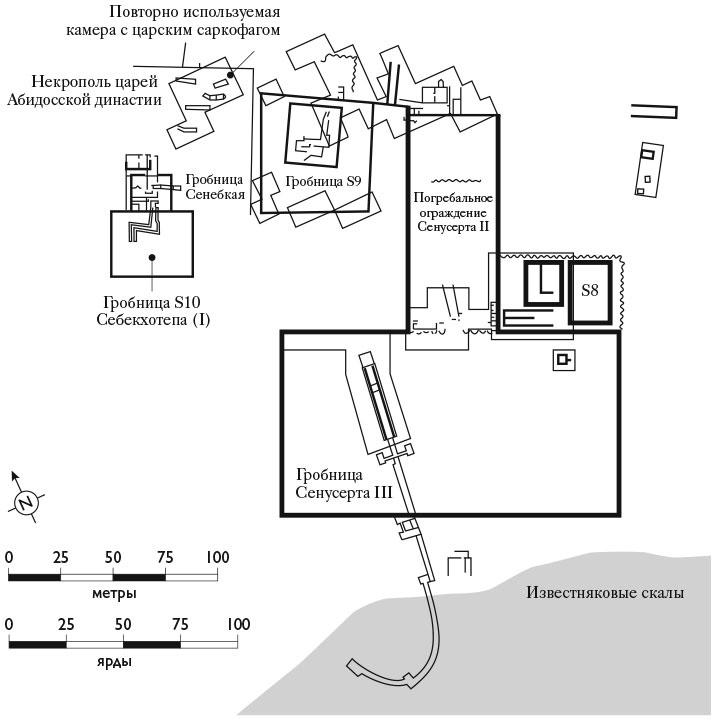 Повторно используемая камера с царским саркофагом

Некрополь царей Абидосской династии

Гробница Сенебкая

Гробница S9

Погребальное ограждение Сенусерта II

S8

Гробница S10 Себекхотепа (I)

Гробница Сенусерта III

N

0 25 50 75 100

метры

0 25 50 75 100

ярды

Известняковые скалы