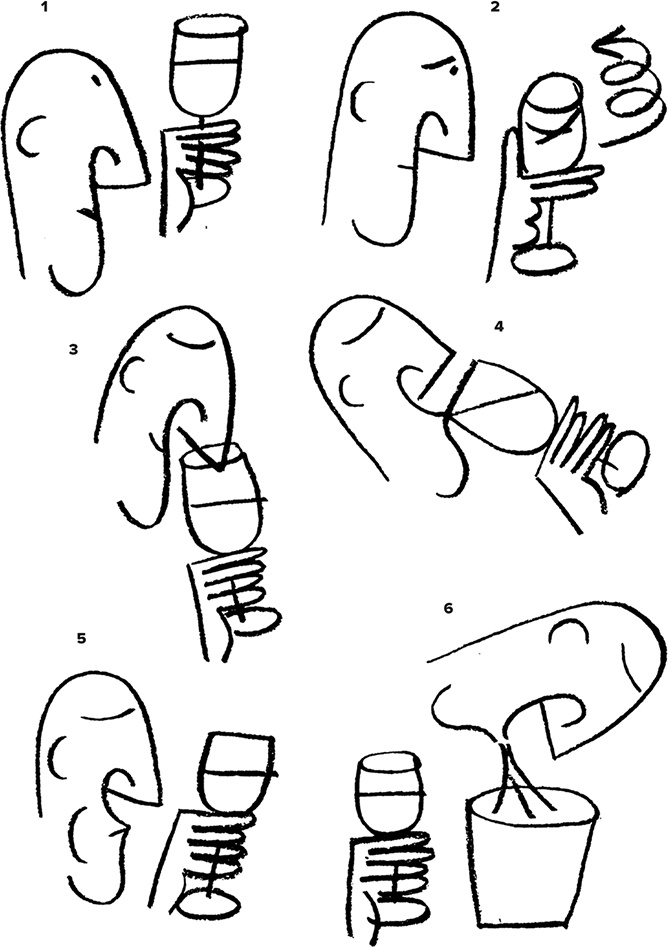 1

2

3

4

5

6