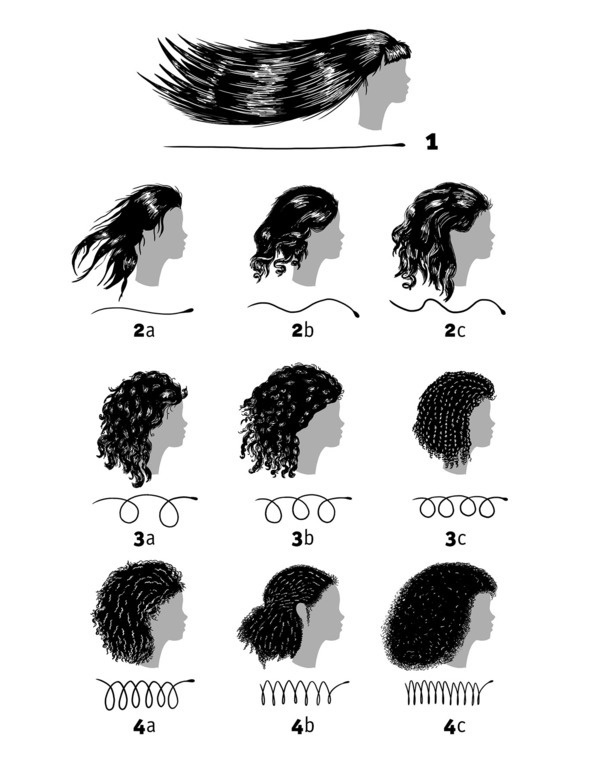 1

2a

2b

2c

3a

3b

3c

4a

4b

4c