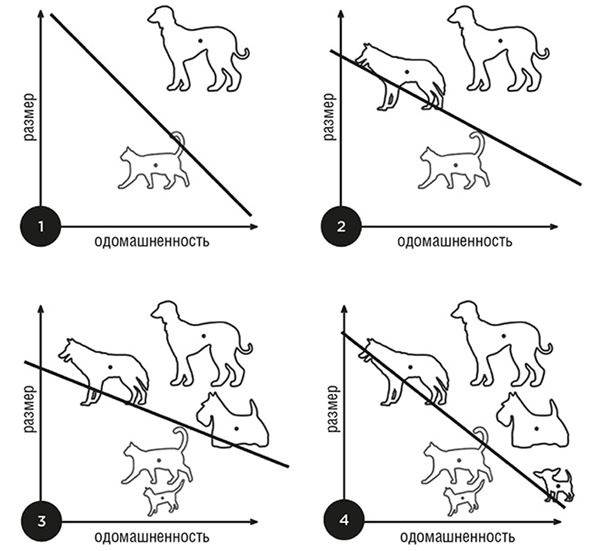 размер
1
одомашненность

размер
2
одомашненность

размер
3
одомашненность

размер
4
одомашненность