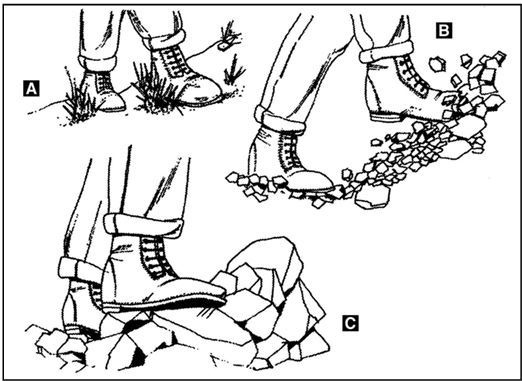 A

B

C