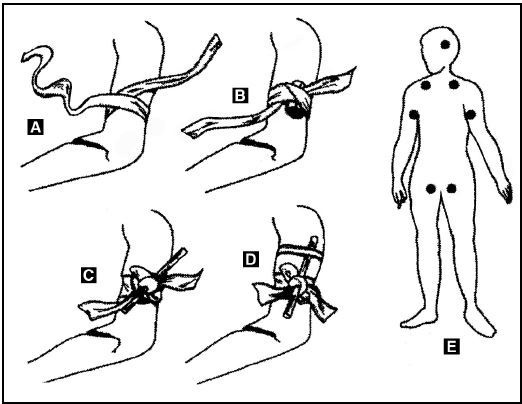 A

B

C

D

E