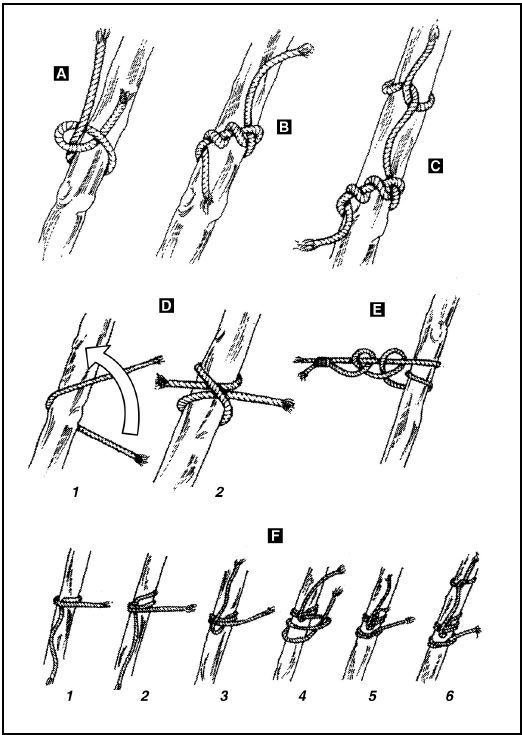 A

B

C

D

E

1

2

F

1

2

3

4

5

6