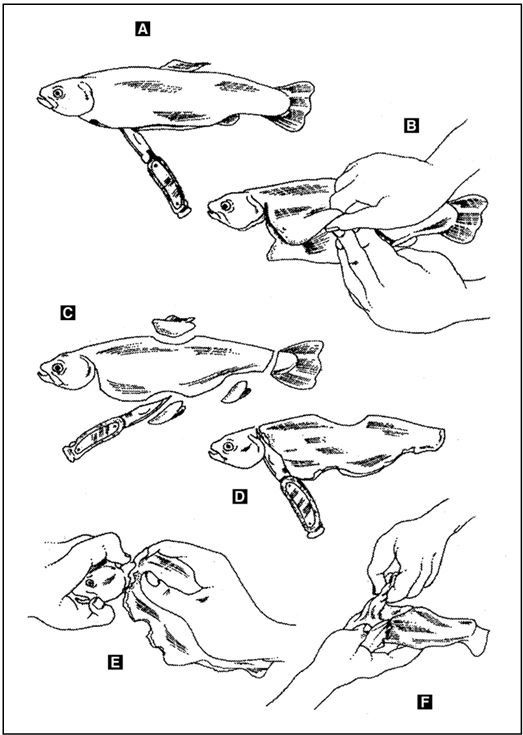 A
B
C
D
E
F