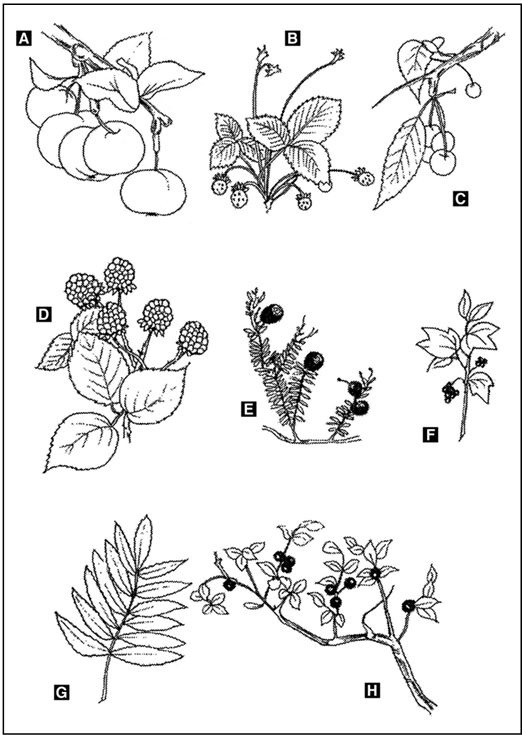 A
B
C
D
E
F
G
H