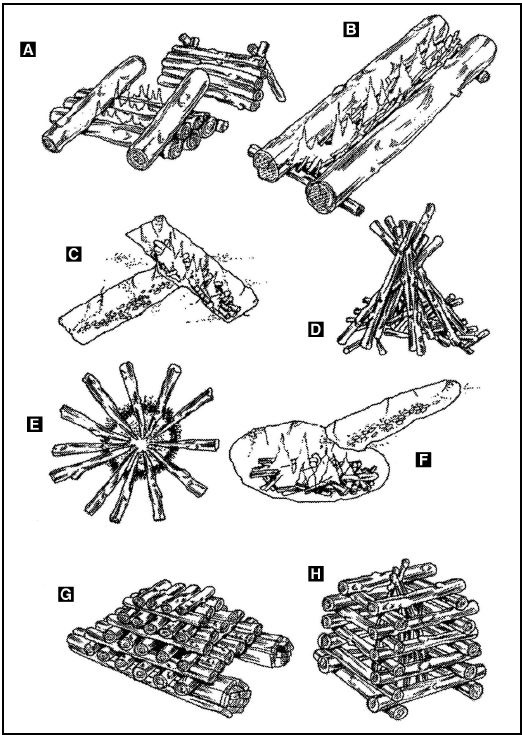 A
B
C
D
E
F
G
H