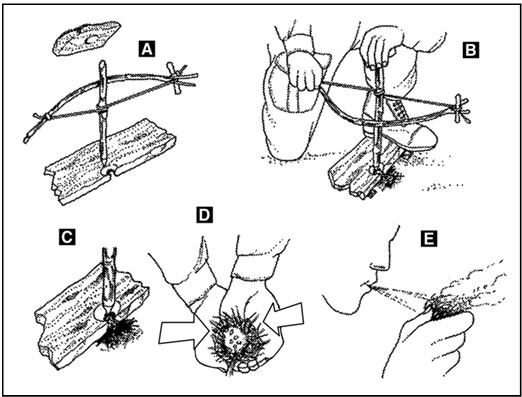 A

B

C

D

E