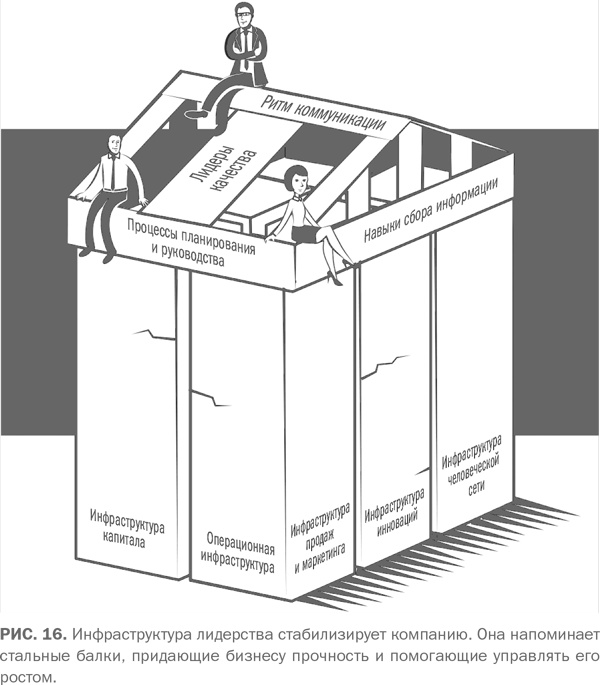 Ритм коммуникации

Лидеры качества

Процессы планирования и руководства

Навыки сбора информации

Инфраструктура капитала

Операционная инфраструктура

Инфраструктура продаж и маркетинга

Инфраструктура инноваций

Инфраструктура человеческой сети

РИС. 16. Инфраструктура лидерства стабилизирует компанию. Она напоминает стальные балки, придающие бизнесу прочность и помогающие управлять его ростом.