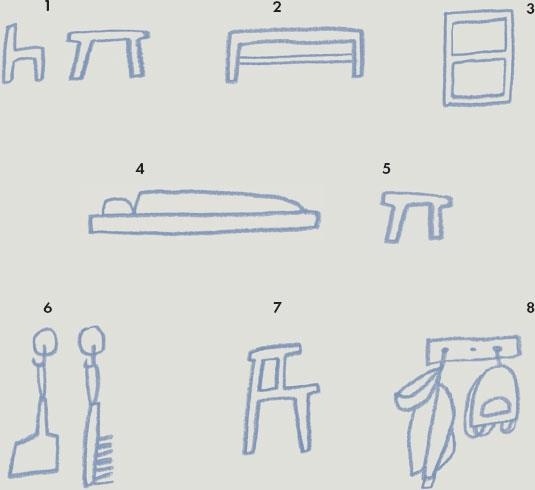 1

2

3

4

5

6

7

8