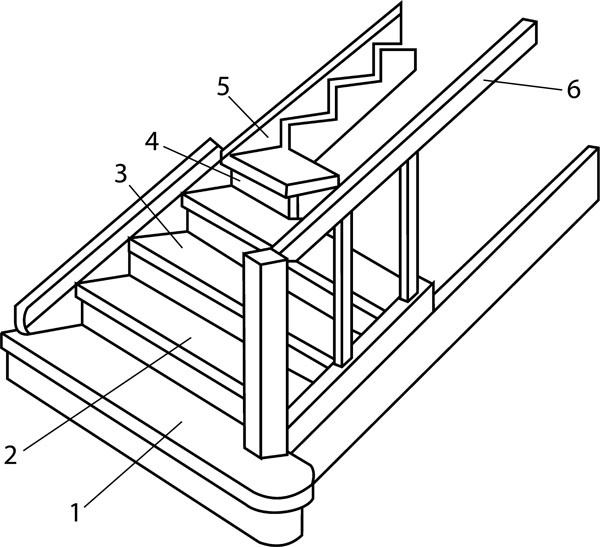 5
6
4
3
2
1