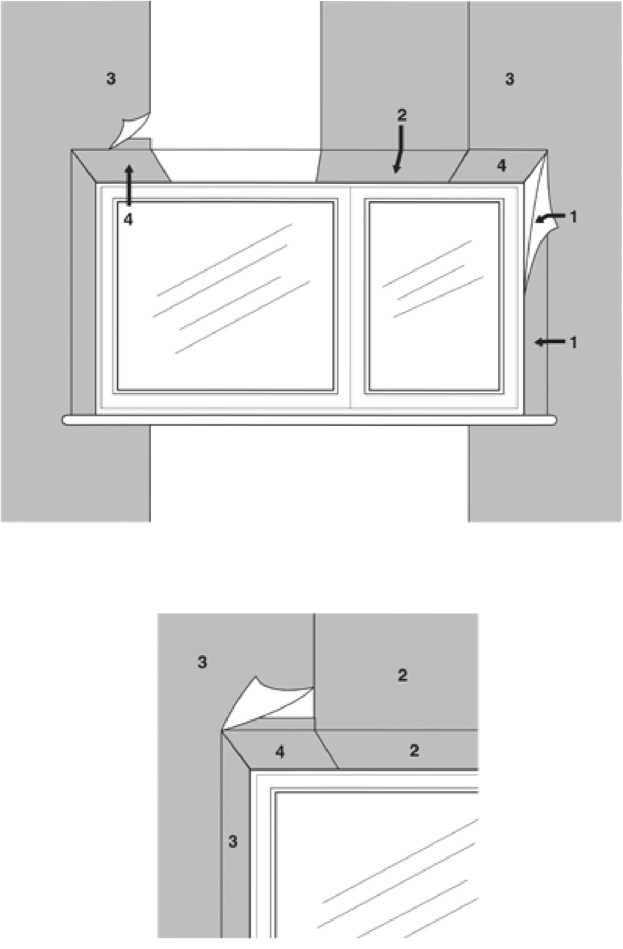 3
3
2
4
4
1
1

3
2
4
2
3