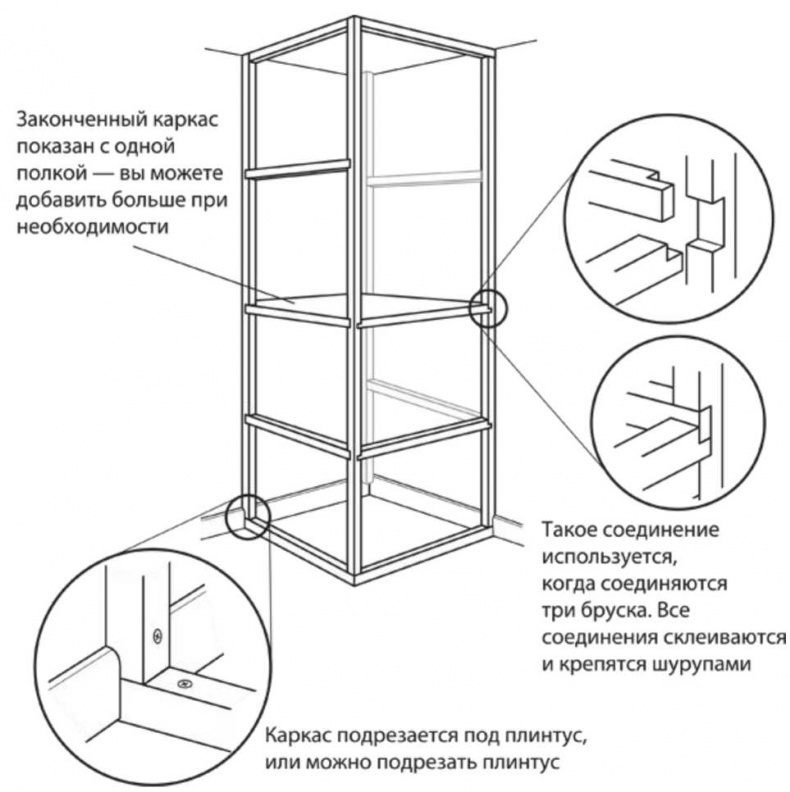 Законченный каркас показан с одной полкой — вы можете добавить больше при необходимости

Такое соединение используется, когда соединяются три бруска. Все соединения склеиваются и крепятся шурупами

Каркас подрезается под плинтус, или можно подрезать плинтус