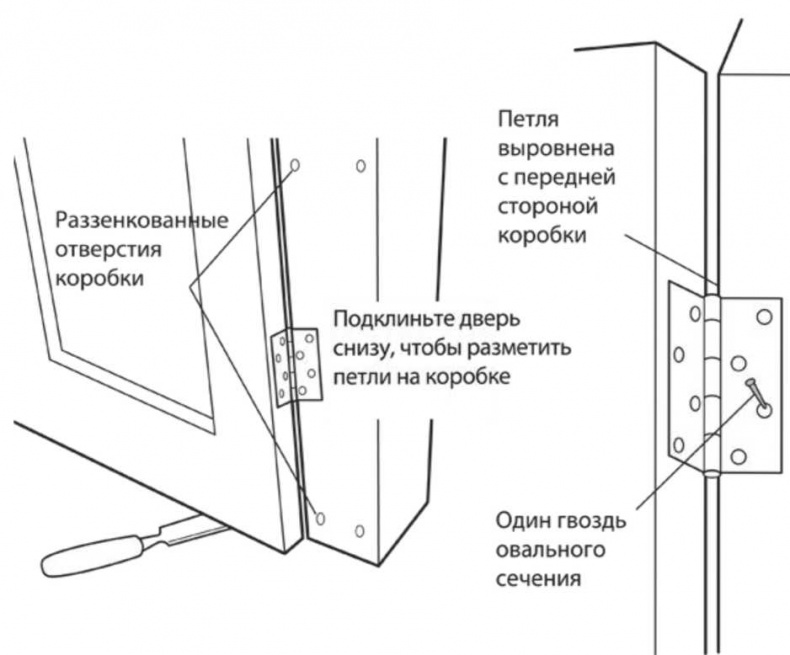 Раззенкованные отверстия коробки

Подклиньте дверь снизу, чтобы разметить петли на коробке

Петля выровнена с передней стороной коробки

Один гвоздь овального сечения