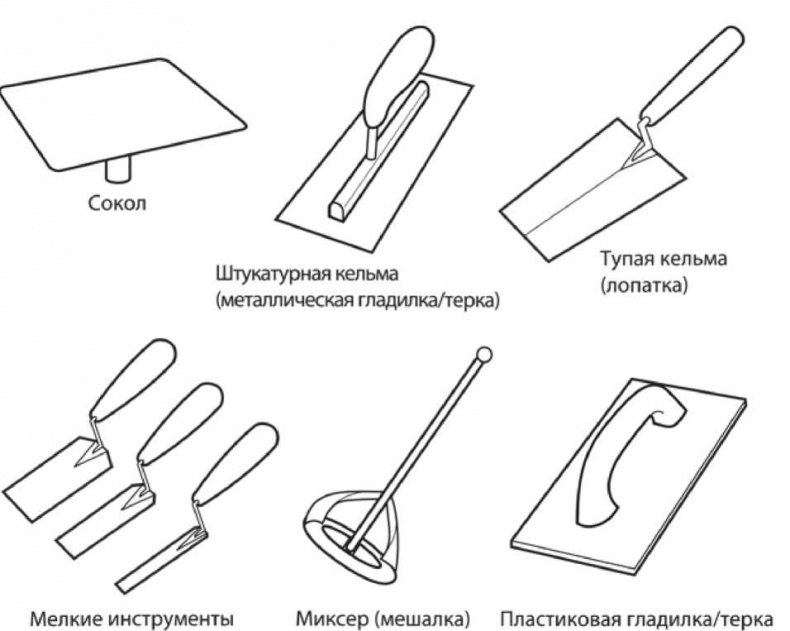 Сокол

Штукатурная кельма
(металлическая гладилка/терка)

Тупая кельма
(лопатка)

Мелкие инструменты

Миксер (мешалка)

Пластиковая гладилка/терка