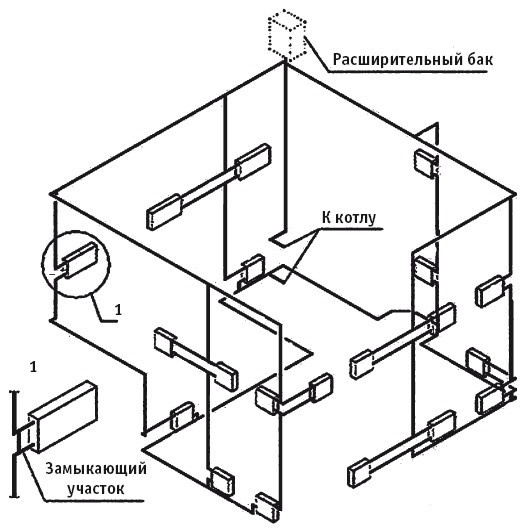 Расширительный бак

К котлу

1

1

Замыкающий участок