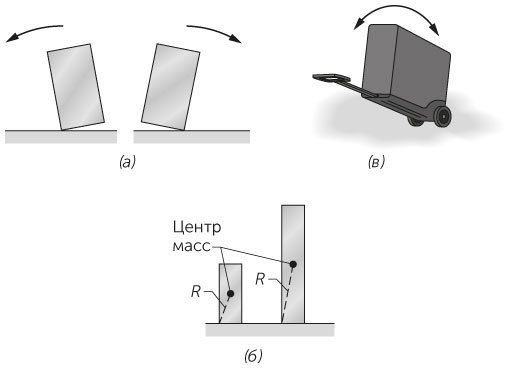 (а)

(в)

Центр масс

$R$

$R$

(б)