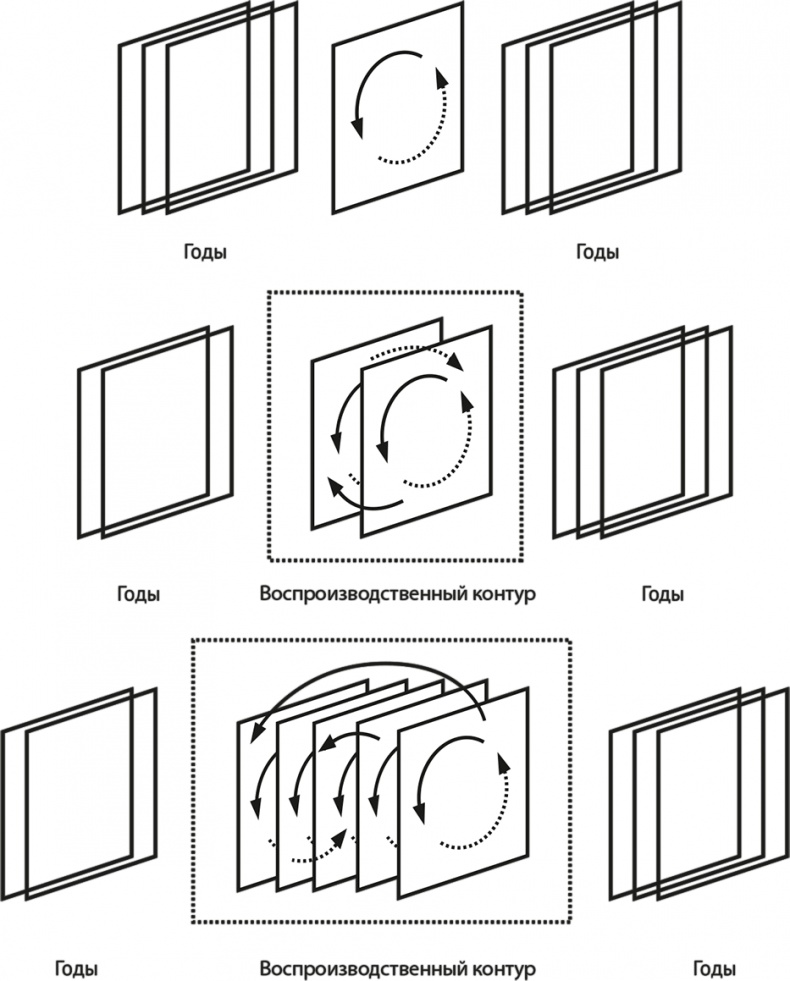 Годы

Годы

Годы

Воспроизводственный контур

Годы

Годы

Воспроизводственный контур

Годы