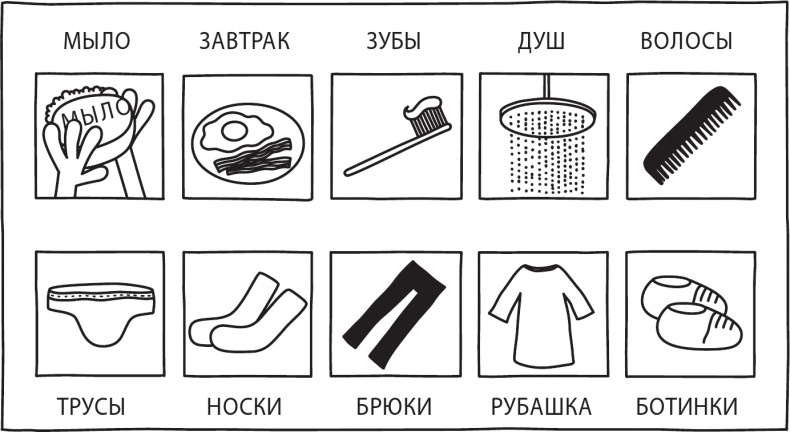 МЫЛО ЗАВТРАК ЗУБЫ ДУШ ВОЛОСЫ

МЫЛО

ТРУСЫ НОСКИ БРЮКИ РУБАШКА БОТИНКИ