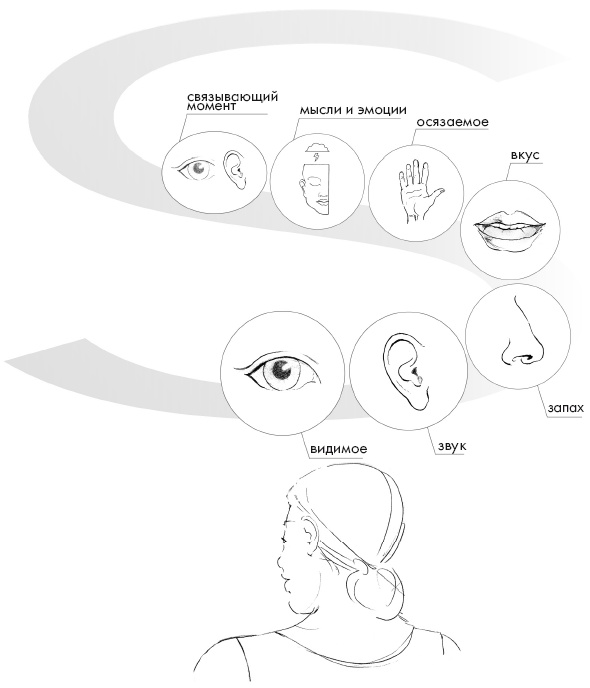 связывающий момент

мысли и эмоции

осязаемое

вкус

запах

звук

видимое