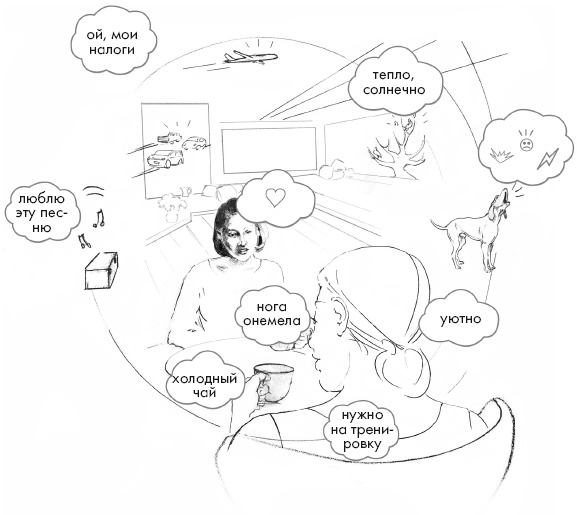 ой, мои налоги

тепло, солнечно

люблю эту песню

нога онемела

уютно

холодный чай

нужно на тренировку