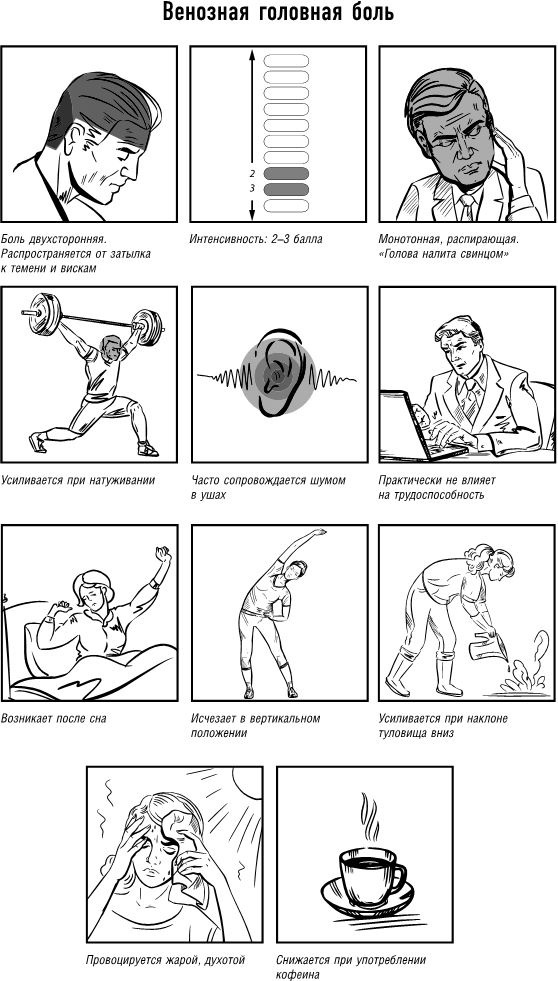 Венозная головная боль

Боль двухсторонняя. Распространяется от затылка к темени и вискам

2
3

Интенсивность: 2–3 балла

Монотонная, распирающая. «Голова налита свинцом»

Усиливается при натуживании

Часто сопровождается шумом в ушах

Практически не влияет на трудоспособность

Возникает после сна

Исчезает в вертикальном положении

Усиливается при наклоне туловища вниз

Провоцируется жарой, духотой

Снижается при употреблении кофеина