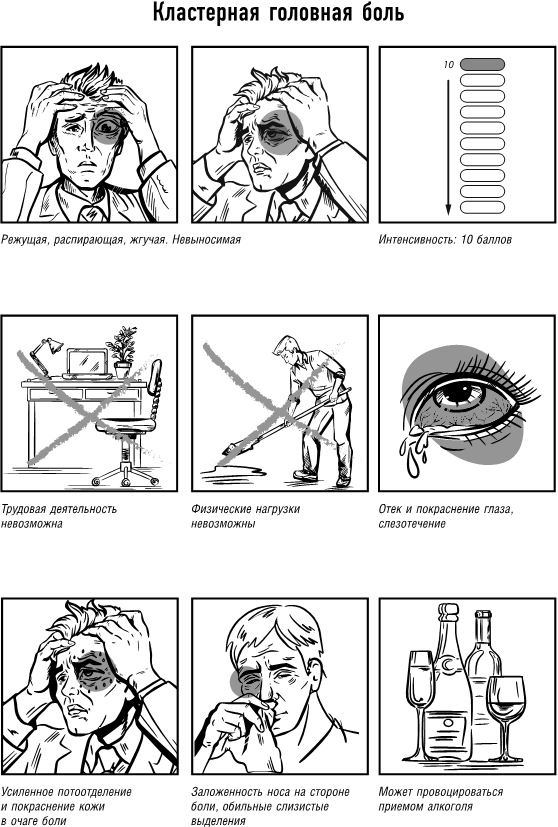 Кластерная головная боль

10

Режущая, распирающая, жгучая. Невыносимая

Интенсивность: 10 баллов

Трудовая деятельность невозможна

Физические нагрузки невозможны

Отек и покраснение глаза, слезотечение

Усиленное потоотделение и покраснение кожи в очаге боли

Заложенность носа на стороне боли, обильные слизистые выделения

Может провоцироваться приемом алкоголя