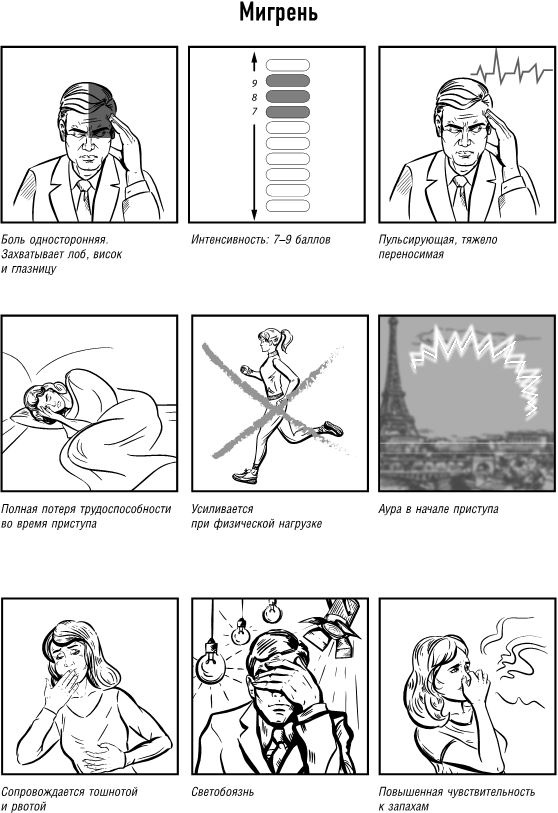 Мигрень

9
8
7

Боль односторонняя. Захватывает лоб, висок и глазницу

Интенсивность: 7–9 баллов

Пульсирующая, тяжело переносимая

Полная потеря трудоспособности во время приступа

Усиливается при физической нагрузке

Аура в начале приступа

Сопровождается тошнотой и рвотой

Светобоязнь

Повышенная чувствительность к запахам