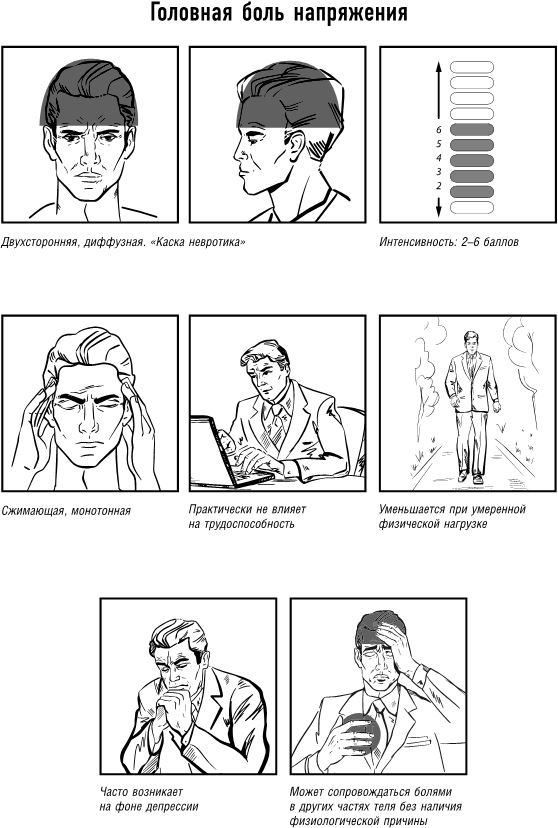 Головная боль напряжения

6
5
4
3
2

Двухсторонняя, диффузная. «Каска невротика»

Интенсивность: 2–6 баллов

Сжимающая, монотонная

Практически не влияет на трудоспособность

Уменьшается при умеренной физической нагрузке

Часто возникает на фоне депрессии

Может сопровождаться болями в других частях тела без наличия физиологической причины