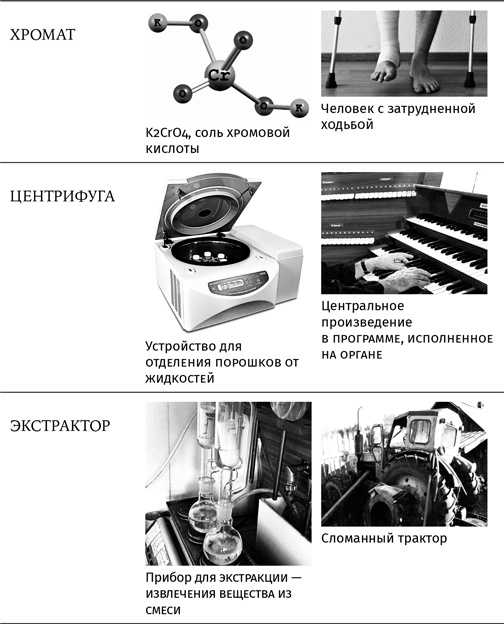 ХРОМАТ

K
O
O
Cr
O
O
K

K2CrO4, соль хромовой кислоты

Человек с затрудненной ходьбой

ЦЕНТРИФУГА

Устройство для отделения порошков от жидкостей

Центральное произведение в программе, исполненное на органе

ЭКСТРАКТОР

Прибор для экстракции — извлечения вещества из смеси

Сломанный трактор