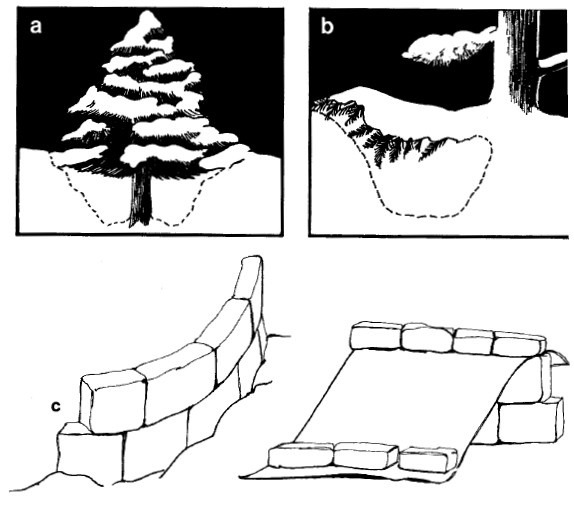 a

b

c