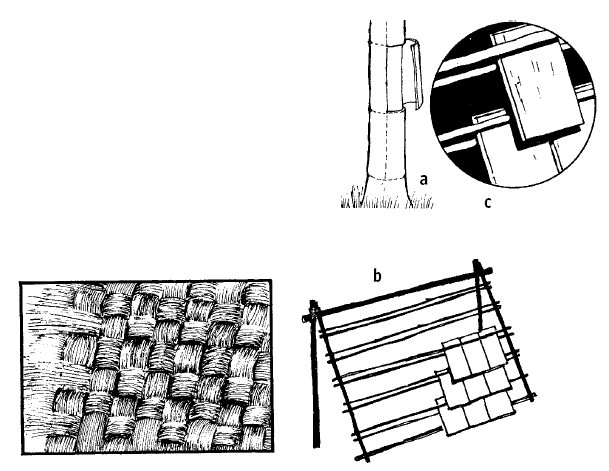 a
c
b