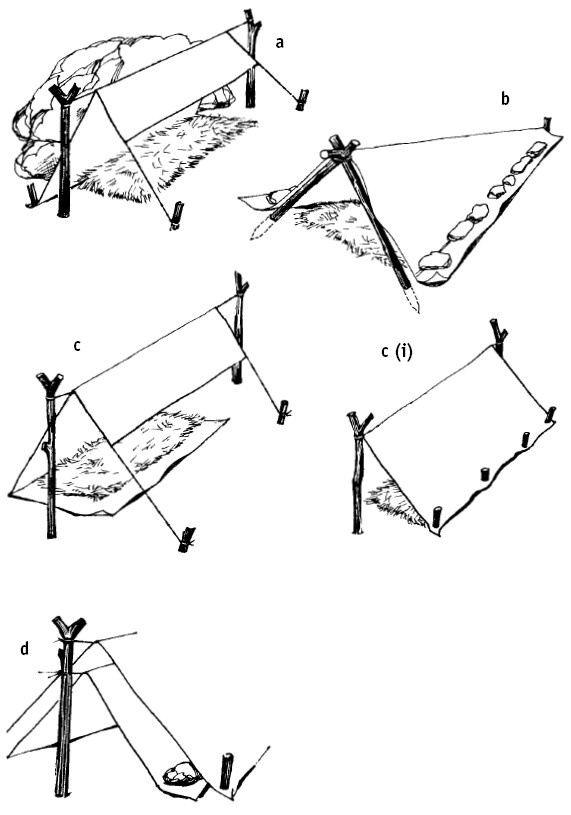 a

b

c

c (i)

d