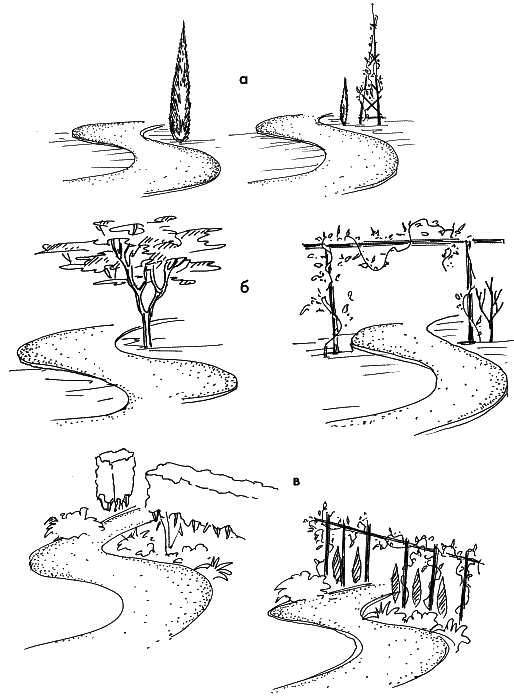 а

б

в