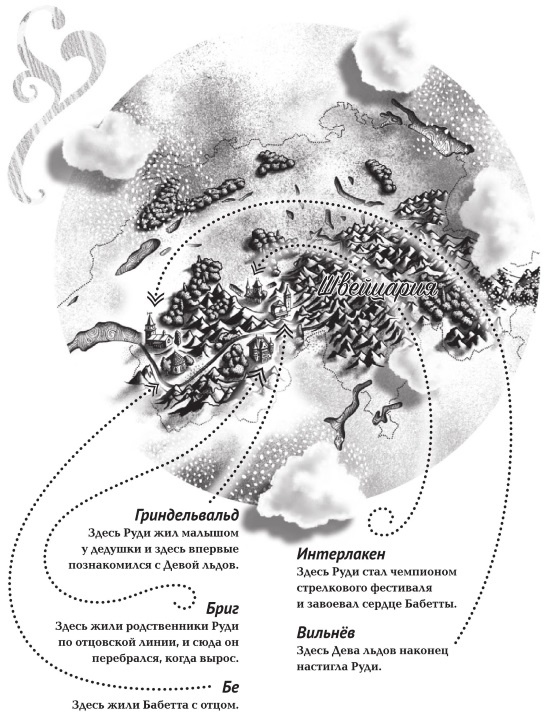 Швейцария

Гриндельвальд
Здесь Руди жил малышом у дедушки и здесь впервые познакомился с Девой льдов.

Бриг
Здесь жили родственники Руди по отцовской линии, и сюда он перебрался, когда вырос.

Бе
Здесь жили Бабетта с отцом.

Интерлакен
Здесь Руди стал чемпионом стрелкового фестиваля и завоевал сердце Бабетты.

Вильнёв
Здесь Дева льдов наконец настигла Руди.