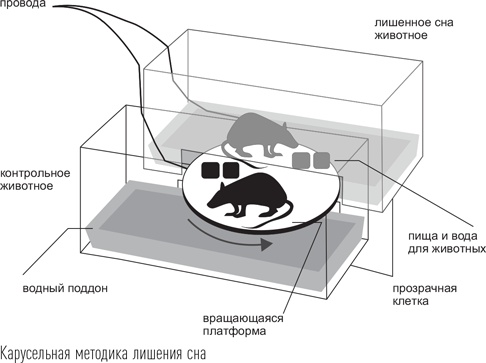 провода

лишенное сна животное

контрольное животное

пища и вода для животных

водный поддон

прозрачная клетка

вращающаяся платформа

Карусельная методика лишения сна