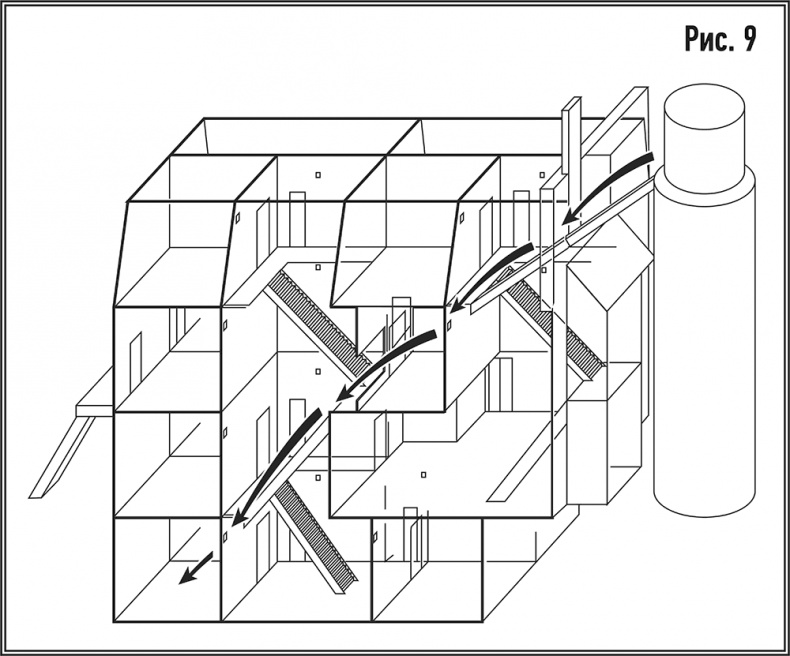 Рис. 9