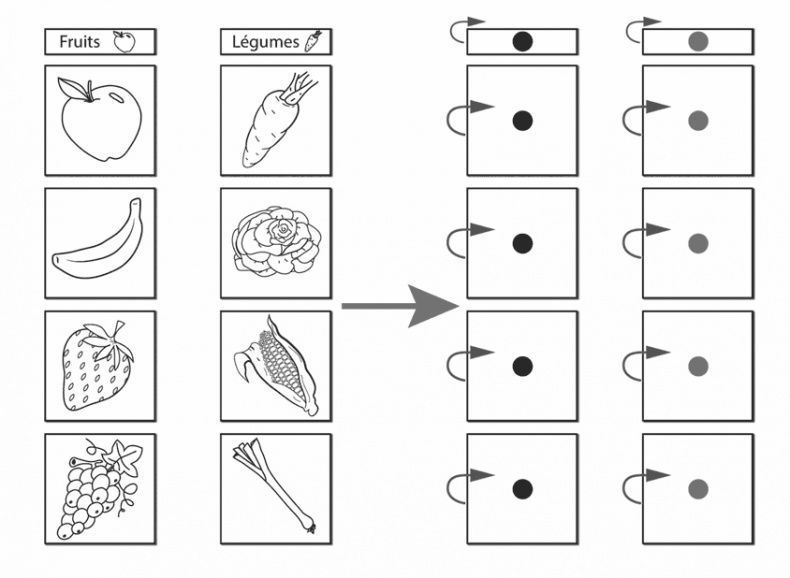 Fruits

Légumes