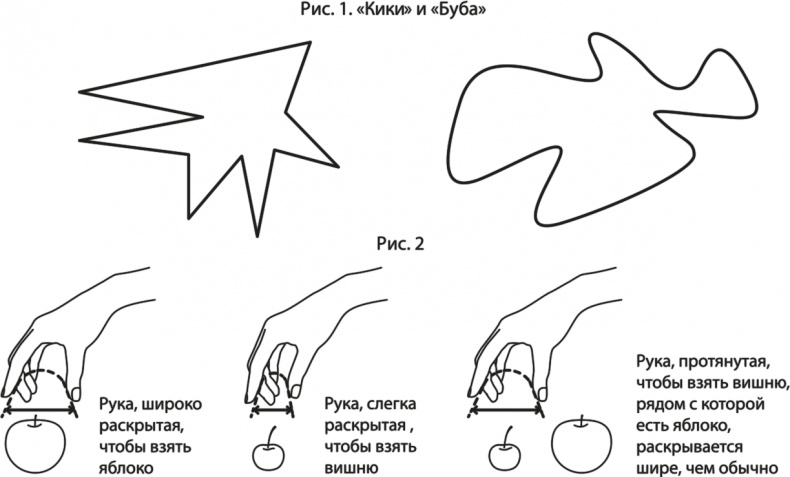 Рис. 1. «Кики» и «Буба»

Рис. 2

Рука, широко раскрытая, чтобы взять яблоко

Рука, слегка раскрытая , чтобы взять вишню

Рука, протянутая, чтобы взять вишню, рядом с которой есть яблоко, раскрывается шире, чем обычно