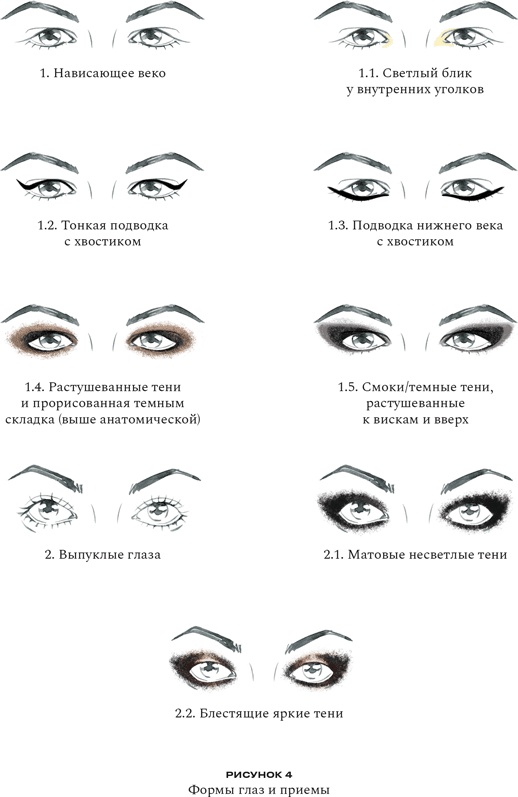 1. Нависающее веко

1.1. Светлый блик у внутренних уголков

1.2. Тонкая подводка с хвостиком

1.3. Подводка нижнего века с хвостиком

1.4. Растушеванные тени и прорисованная темным складка (выше анатомической)

1.5. Смоки/темные тени, растушеванные к вискам и вверх

2. Выпуклые глаза

2.1. Матовые несветлые тени

2.2. Блестящие яркие тени

РИСУНОК 4
Формы глаз и приемы