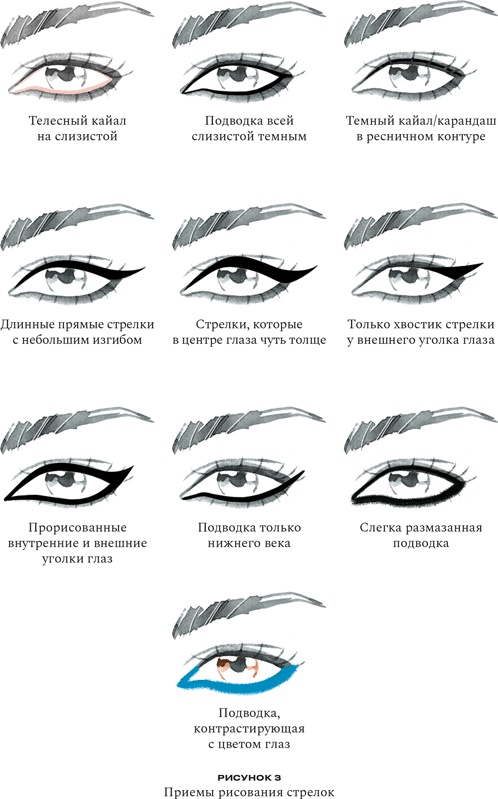 Телесный кайал на слизистой

Подводка всей слизистой темным

Темный кайал/карандаш в ресничном контуре

Длинные прямые стрелки с небольшим изгибом

Стрелки, которые в центре глаза чуть толще

Только хвостик стрелки у внешнего уголка глаза

Прорисованные внутренние и внешние уголки глаз

Подводка только нижнего века

Слегка размазанная подводка

Подводка, контрастирующая с цветом глаз

РИСУНОК 3
Приемы рисования стрелок